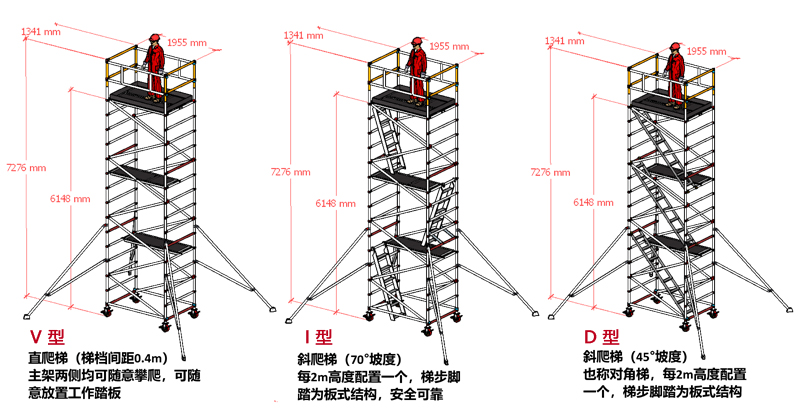 1341 mm
1955 mm
7276 mm
6148 mm

V 型
直爬梯（梯档间距0.4m）
主架两侧均可随意攀爬，可随意放置工作踏板

1341 mm
1955 mm
7276 mm
6148 mm

I 型
斜爬梯（70°坡度）
每2m高度配置一个，梯步脚踏为板式结构，安全可靠

1341 mm
1955 mm
7276 mm
6148 mm

D 型
斜爬梯（45°坡度）
也称对角梯，每2m高度配置一个，梯步脚踏为板式结构